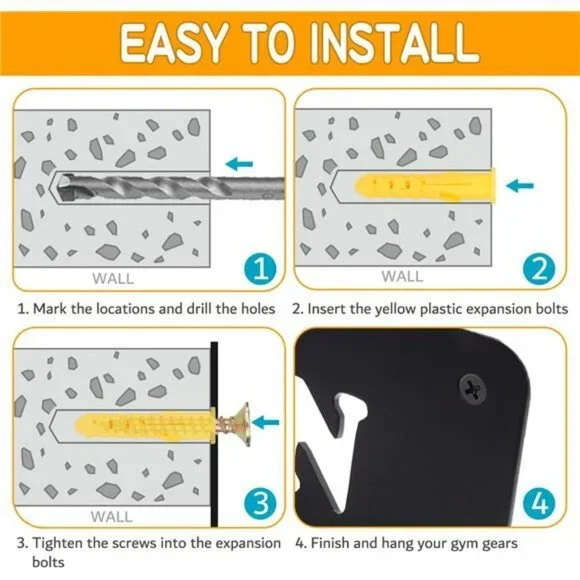 EASY TO INSTALL

WALL

1

1. Mark the locations and drill the holes

WALL

2

2. Insert the yellow plastic expansion bolts

WALL

3

3. Tighten the screws into the expansion bolts

4

4. Finish and hang your gym gears